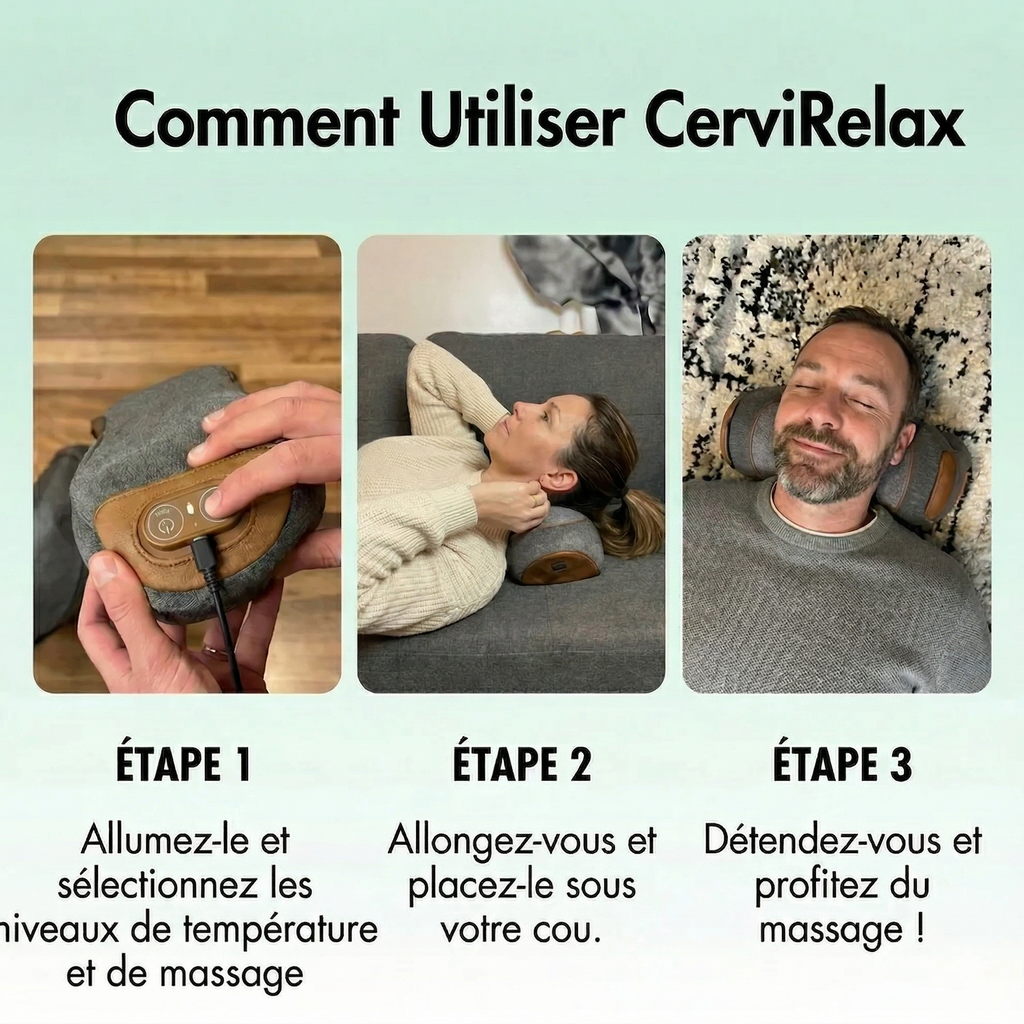 Comment Utiliser CerviRelax

ÉTAPE 1

Allumez-le et sélectionnez les niveaux de température et de massage

ÉTAPE 2

Allongez-vous et placez-le sous votre cou.

ÉTAPE 3

Détendez-vous et profitez du massage !