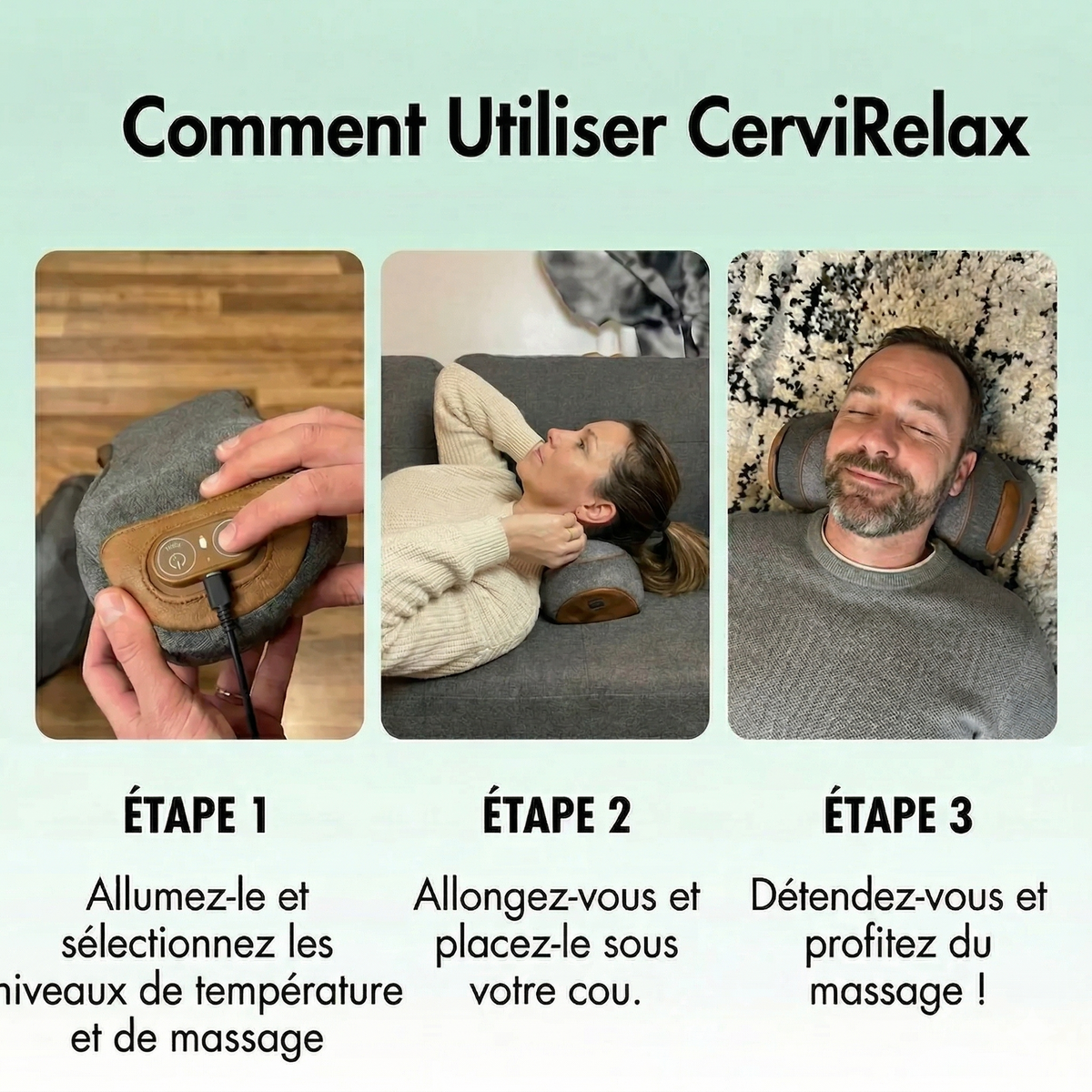 Comment Utiliser CerviRelax

ÉTAPE 1

Allumez-le et sélectionnez les niveaux de température et de massage

ÉTAPE 2

Allongez-vous et placez-le sous votre cou.

ÉTAPE 3

Détendez-vous et profitez du massage !